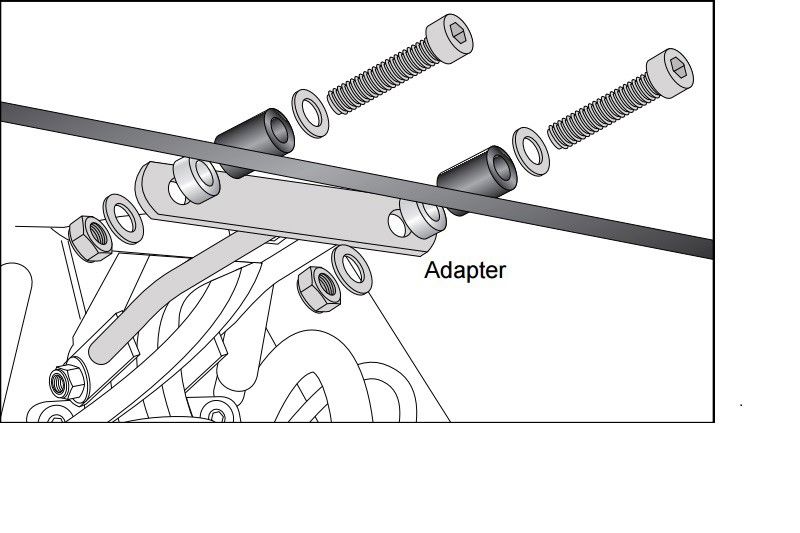 Adapter