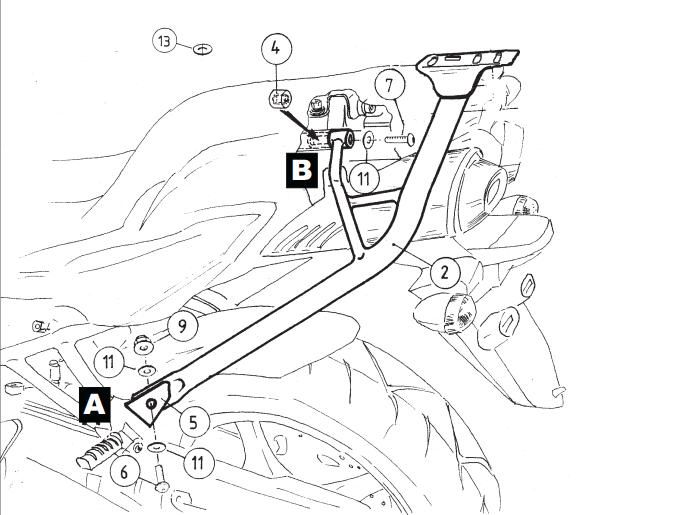 13
4
7
B
11
2
9
11
A
5
6
11