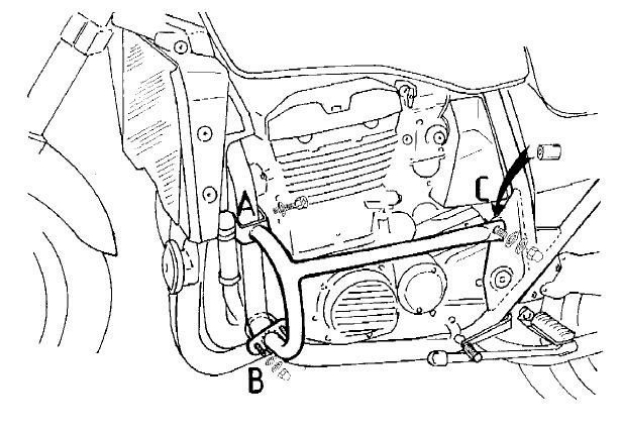 A
C
B