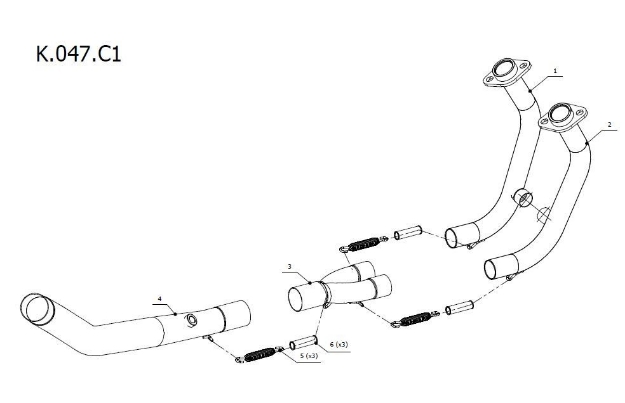 K.047.C1

1

2

3

4

6 (x3)

5 (x3)