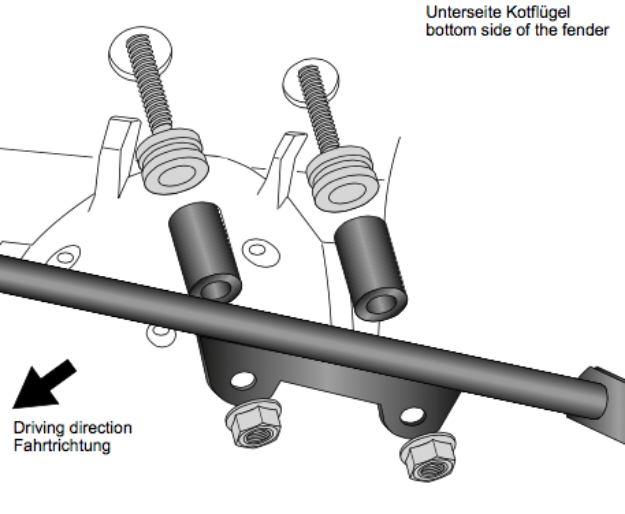 Unterseite Kotflügel
bottom side of the fender

Driving direction
Fahrtrichtung