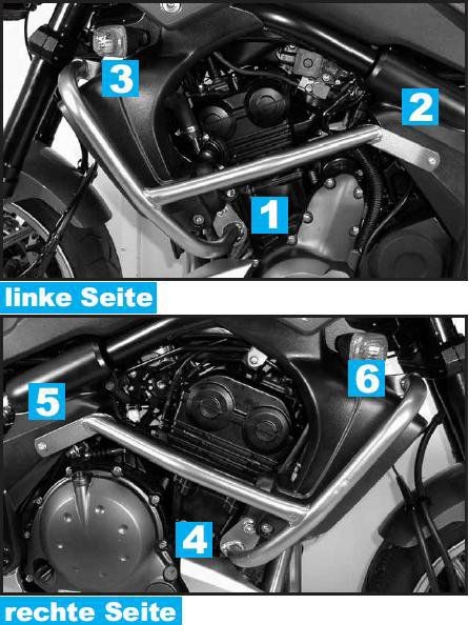 3
2
1
linke Seite
5
6
4
rechte Seite